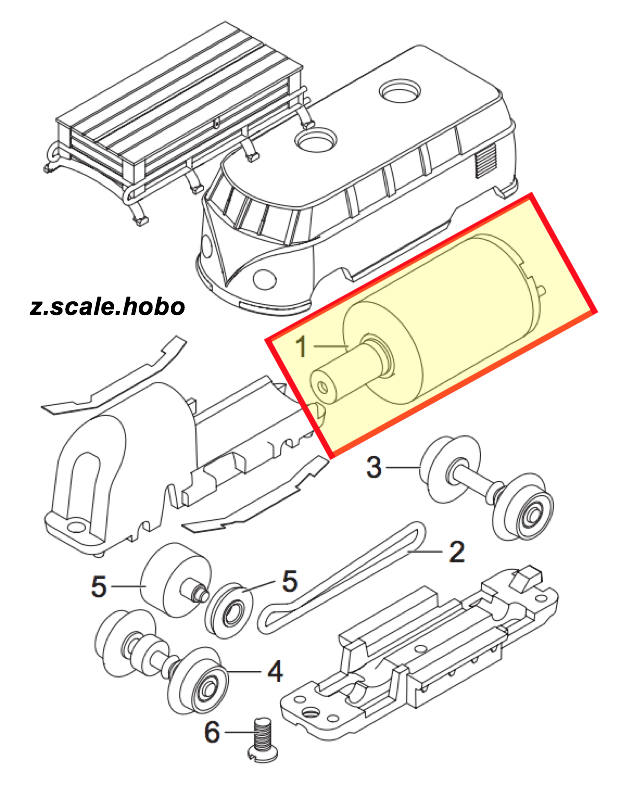 z.scale.hobo

1

3

2

5

5

4

6